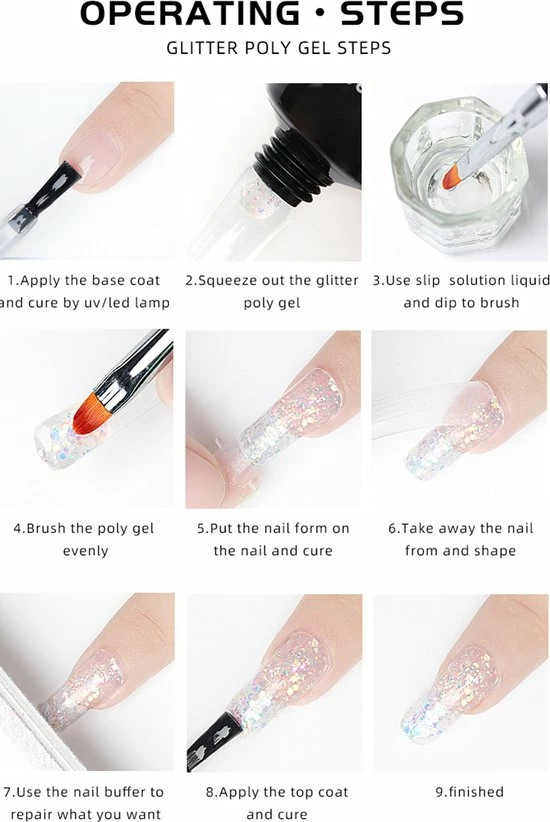 OPERATING • STEPS

GLITTER POLY GEL STEPS

1.Apply the base coat and cure by uv/led lamp

2.Squeeze out the glitter poly gel

3.Use slip solution liquid and dip to brush

4.Brush the poly gel evenly

5.Put the nail form on the nail and cure

6.Take away the nail from and shape

7.Use the nail buffer to repair what you want

8.Apply the top coat and cure

9.finished