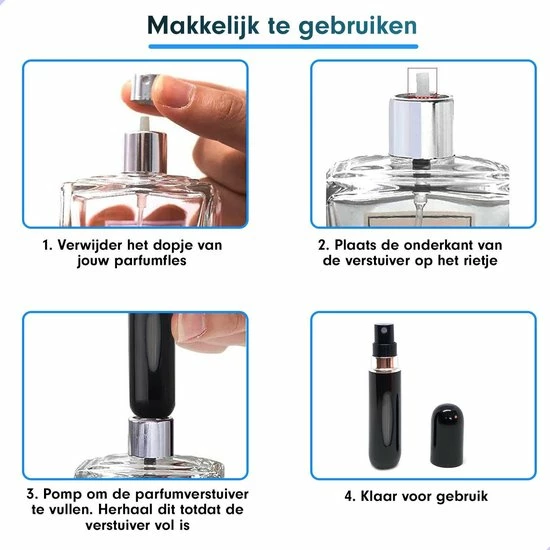 Makkelijk te gebruiken

1. Verwijder het dopje van jouw parfumfles

2. Plaats de onderkant van de verstuiver op het rietje

3. Pomp om de parfumverstuiver te vullen. Herhaal dit totdat de verstuiver vol is

4. Klaar voor gebruik